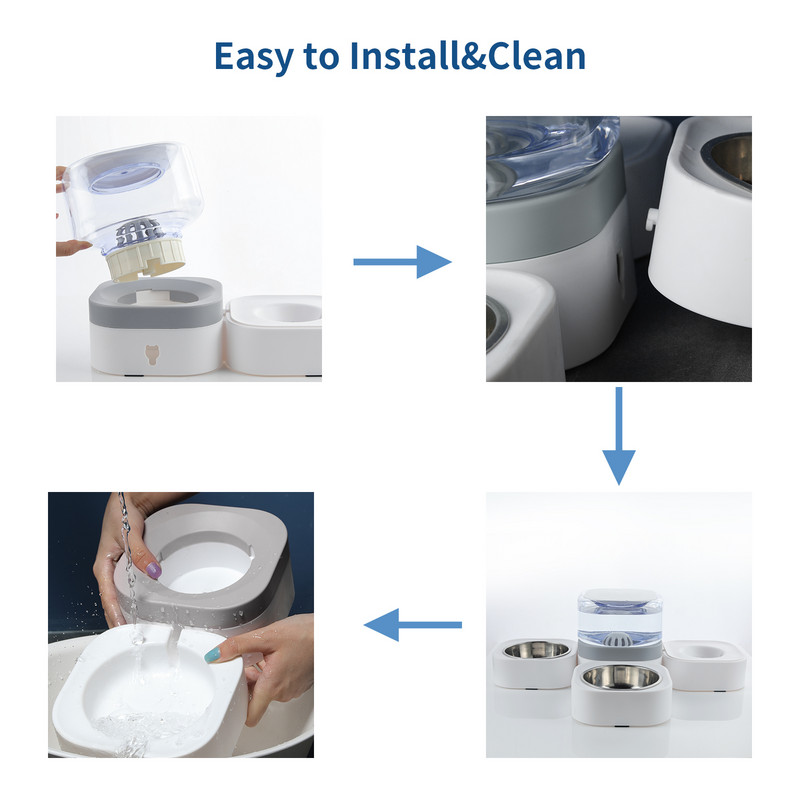 Easy to Install&Clean