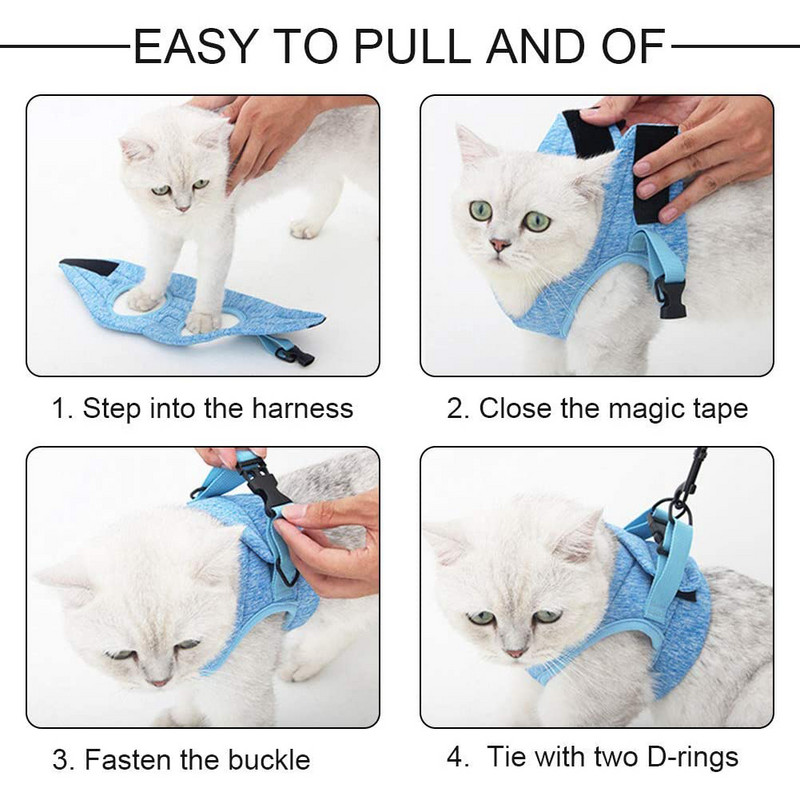 EASY TO PULL AND OF

1. Step into the harness

2. Close the magic tape

3. Fasten the buckle

4. Tie with two D-rings