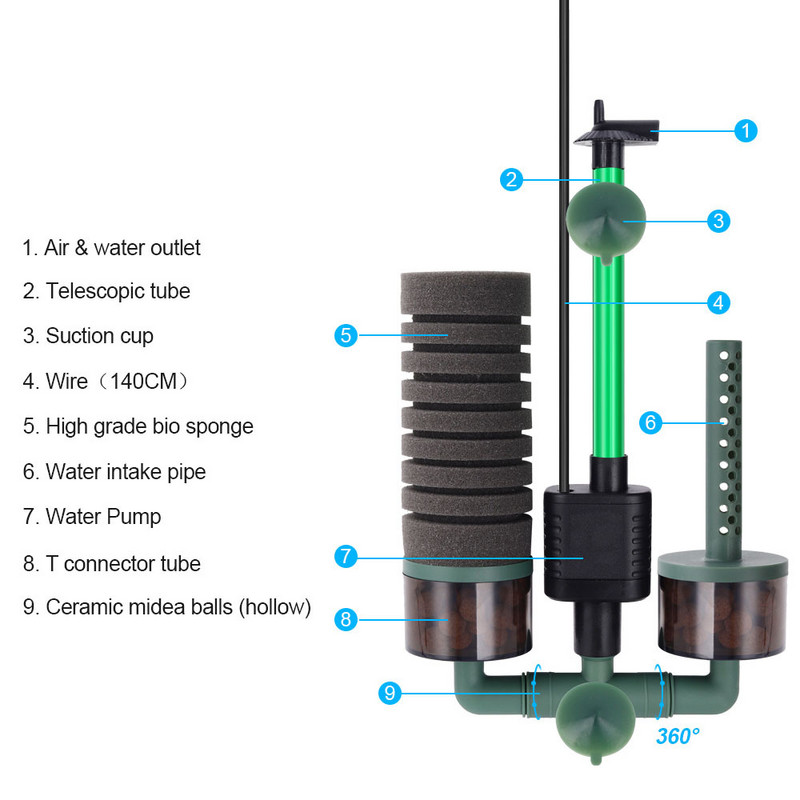 1. Air & water outlet
2. Telescopic tube
3. Suction cup
4. Wire（140CM）
5. High grade bio sponge
6. Water intake pipe
7. Water Pump
8. T connector tube
9. Ceramic midea balls (hollow)

1
2
3
4
5
6
7
8
9
360°