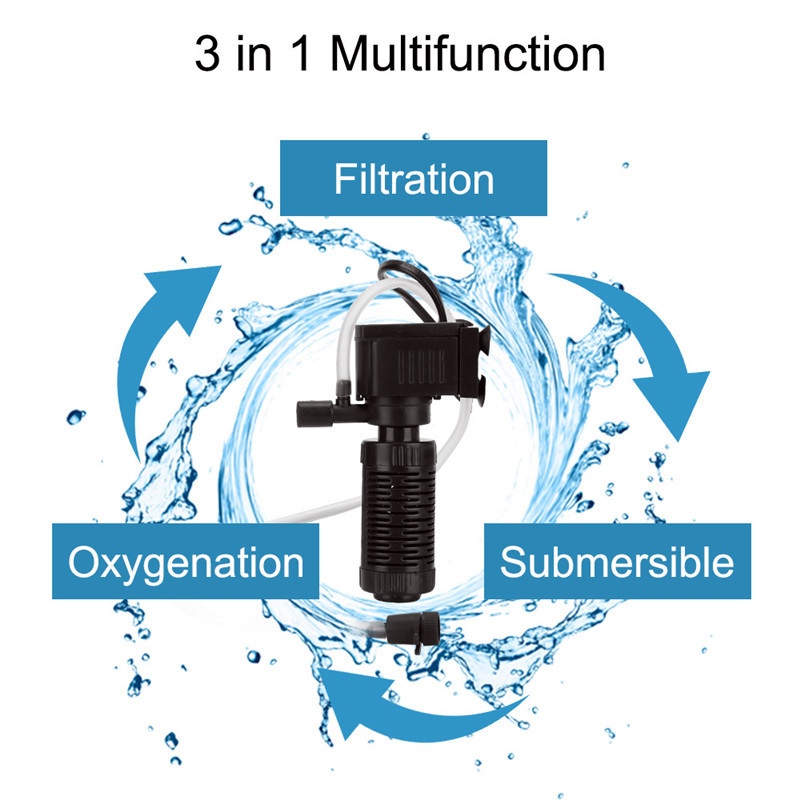 3 in 1 Multifunction

Filtration

Oxygenation

Submersible