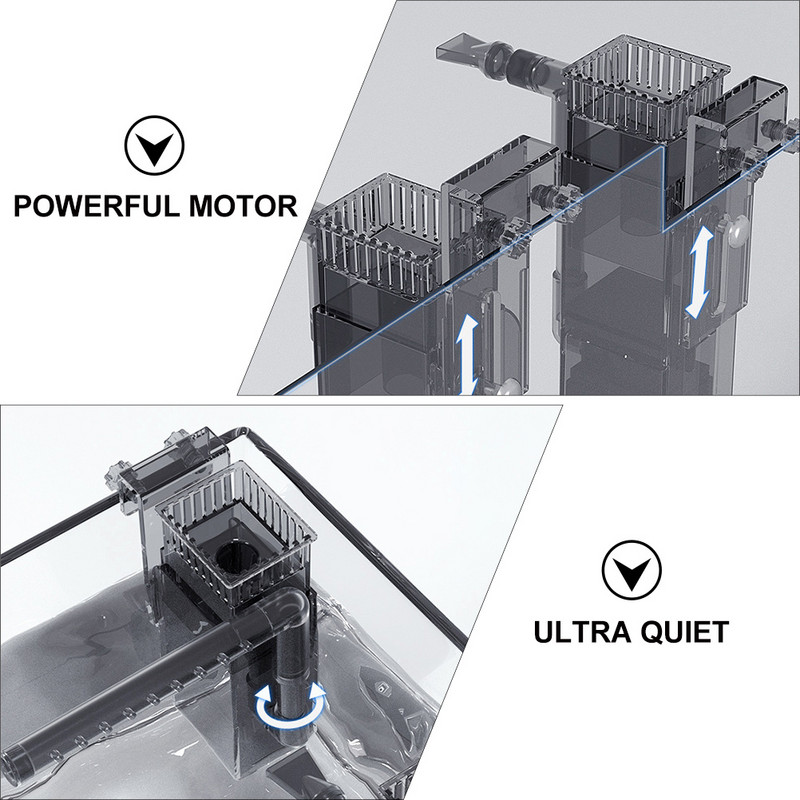 POWERFUL MOTOR

ULTRA QUIET