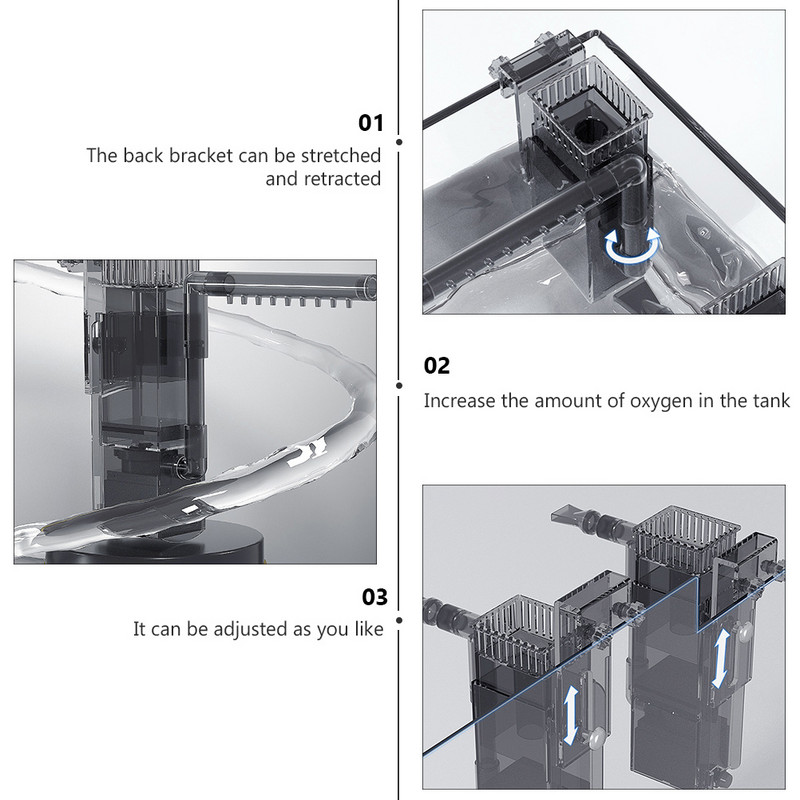 01
The back bracket can be stretched and retracted

02
Increase the amount of oxygen in the tank

03
It can be adjusted as you like