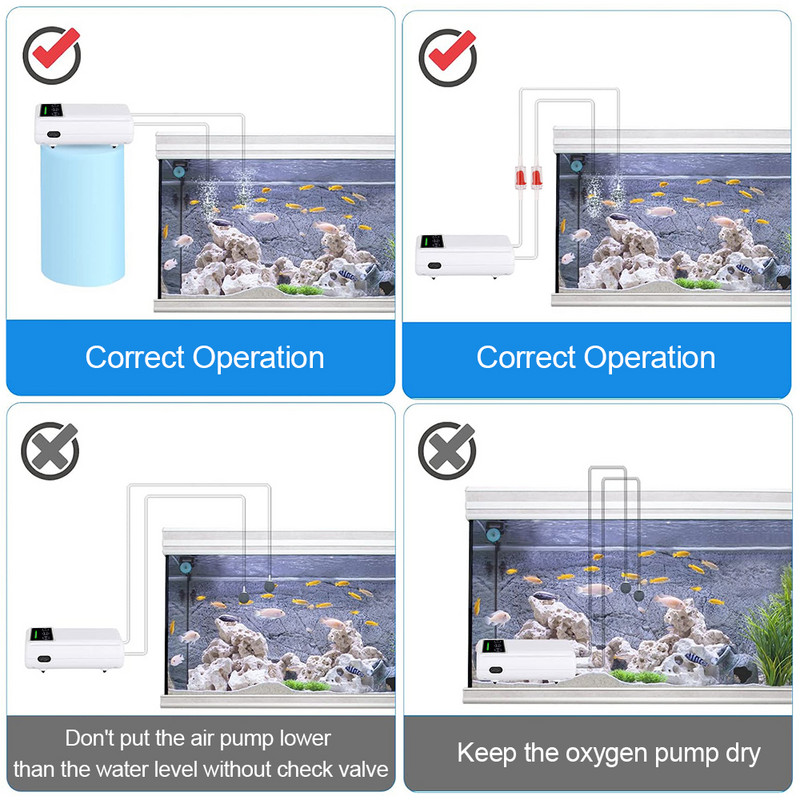 Correct Operation

Correct Operation

Don't put the air pump lower than the water level without check valve

Keep the oxygen pump dry