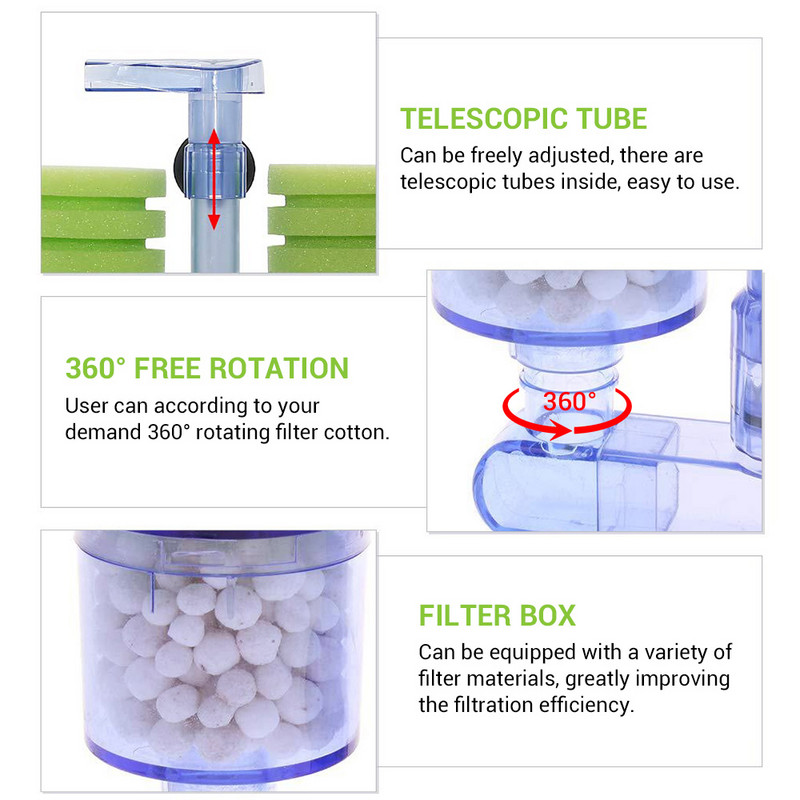 TELESCOPIC TUBE
Can be freely adjusted, there are telescopic tubes inside, easy to use.

360° FREE ROTATION
User can according to your demand 360° rotating filter cotton.

360°

FILTER BOX
Can be equipped with a variety of filter materials, greatly improving the filtration efficiency.