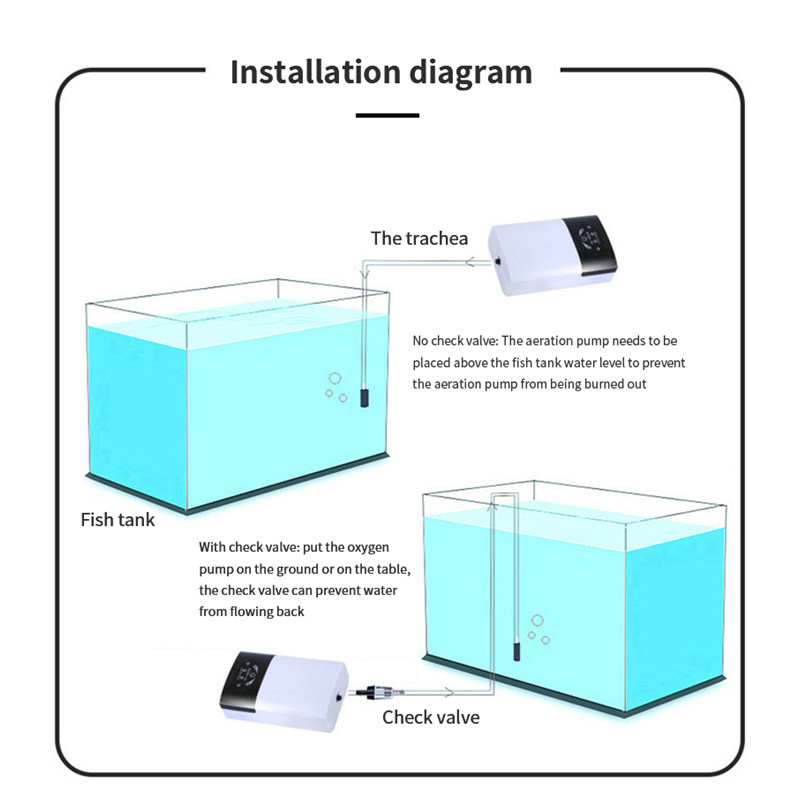 Installation diagram

The trachea

No check valve: The aeration pump needs to be placed above the fish tank water level to prevent the aeration pump from being burned out

Fish tank

With check valve: put the oxygen pump on the ground or on the table, the check valve can prevent water from flowing back

Check valve