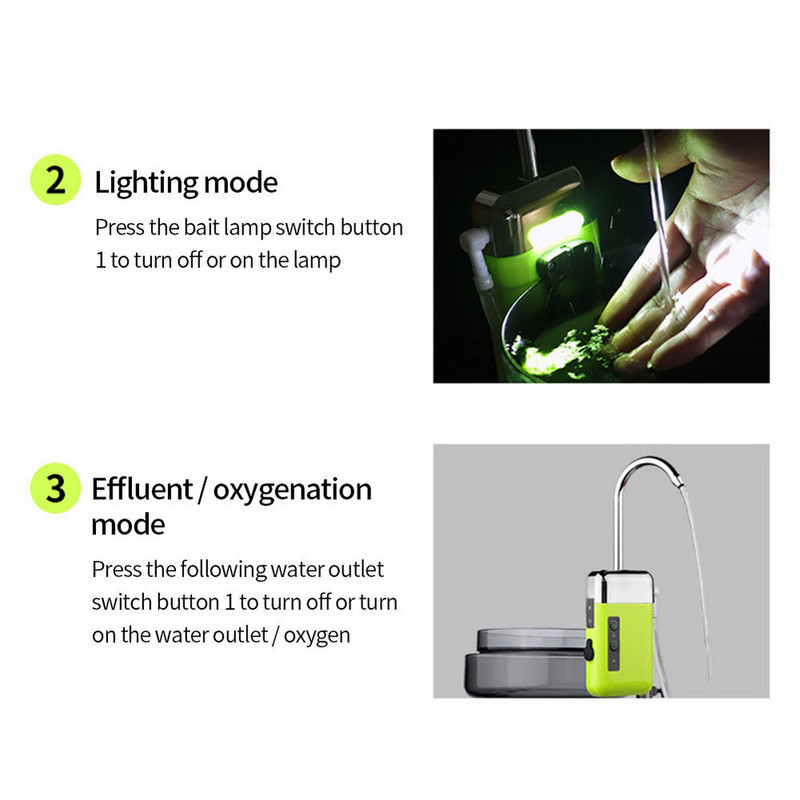 2 Lighting mode

Press the bait lamp switch button 1 to turn off or on the lamp

3 Effluent / oxygenation mode

Press the following water outlet switch button 1 to turn off or turn on the water outlet / oxygen