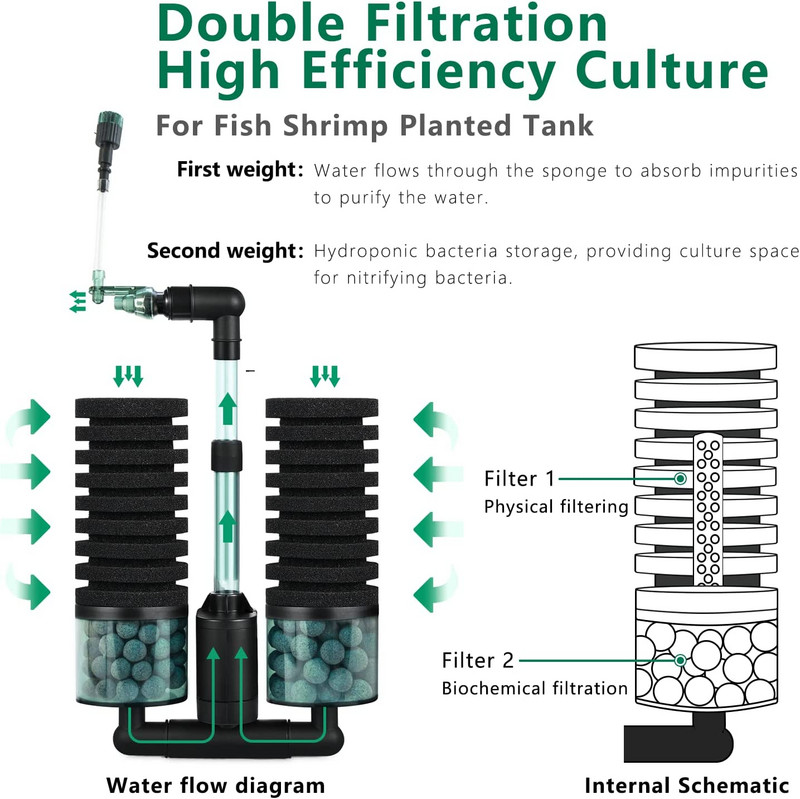 Double Filtration
High Efficiency Culture

For Fish Shrimp Planted Tank

First weight: Water flows through the sponge to absorb impurities to purify the water.

Second weight: Hydroponic bacteria storage, providing culture space for nitrifying bacteria.

Filter 1
Physical filtering

Filter 2
Biochemical filtration

Water flow diagram

Internal Schematic