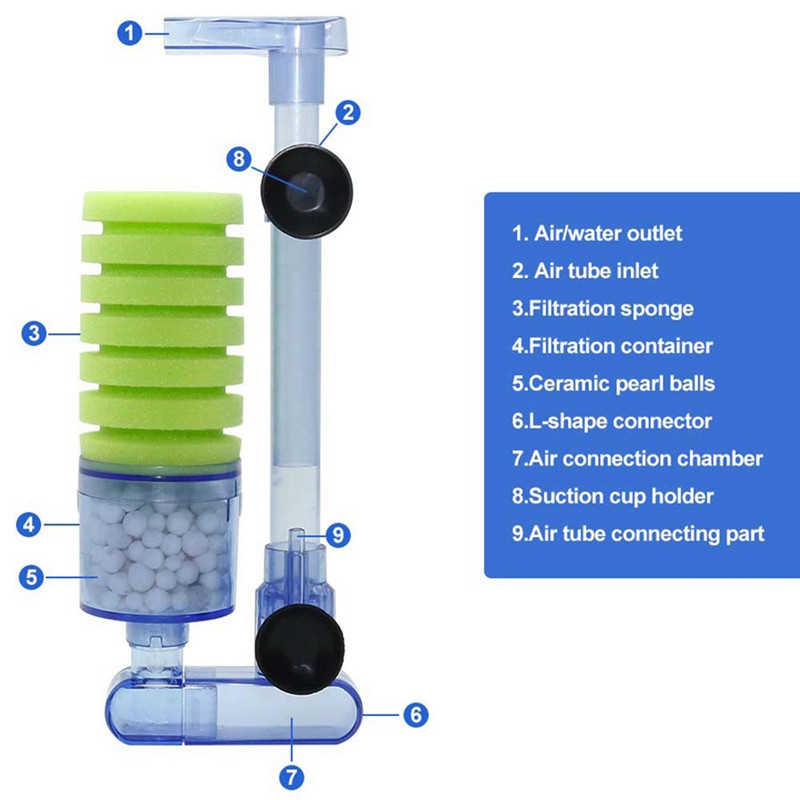 1
2
8
3
4
5
9
6
7

1. Air/water outlet
2. Air tube inlet
3.Filtration sponge
4.Filtration container
5.Ceramic pearl balls
6.L-shape connector
7.Air connection chamber
8.Suction cup holder
9.Air tube connecting part