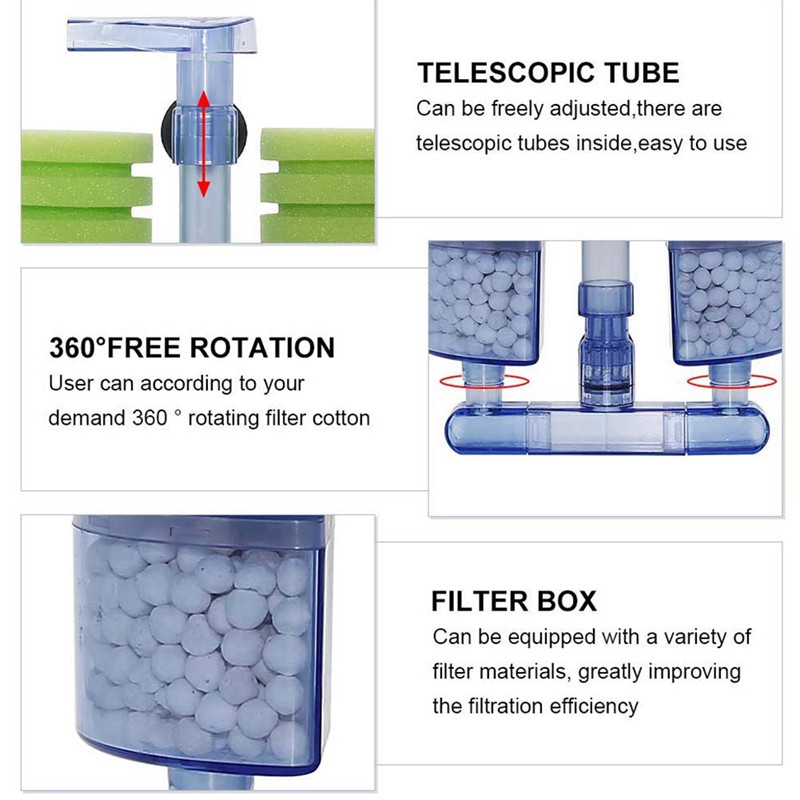 TELESCOPIC TUBE
Can be freely adjusted,there are telescopic tubes inside,easy to use

360°FREE ROTATION
User can according to your demand 360 ° rotating filter cotton

FILTER BOX
Can be equipped with a variety of filter materials, greatly improving the filtration efficiency