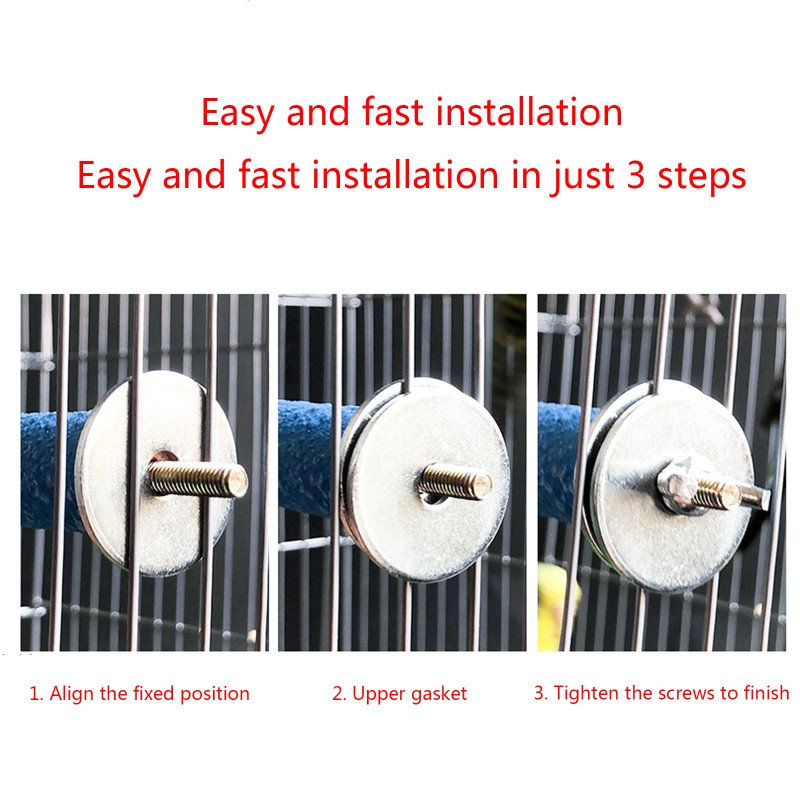 Easy and fast installation
Easy and fast installation in just 3 steps

1. Align the fixed position

2. Upper gasket

3. Tighten the screws to finish