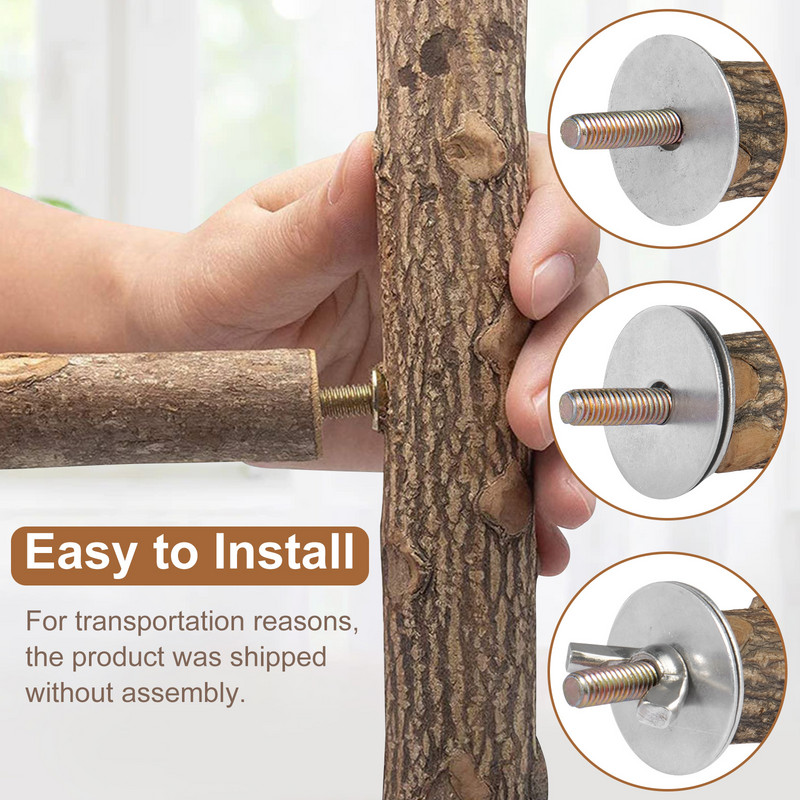 Easy to Install

For transportation reasons, the product was shipped without assembly.