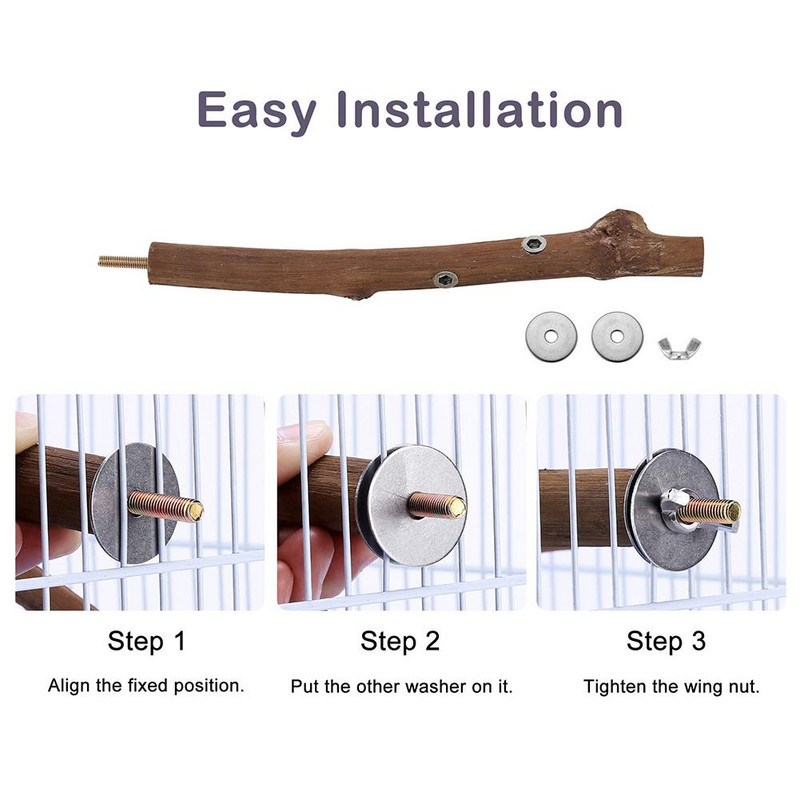 Easy Installation

Step 1

Align the fixed position.

Step 2

Put the other washer on it.

Step 3

Tighten the wing nut.