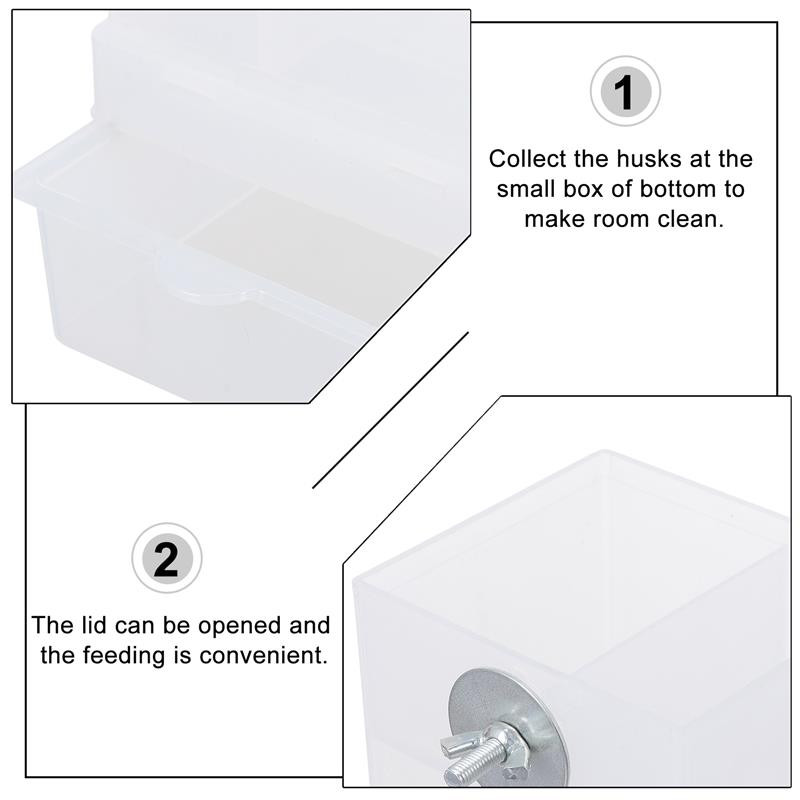 1

Collect the husks at the small box of bottom to make room clean.

2

The lid can be opened and the feeding is convenient.