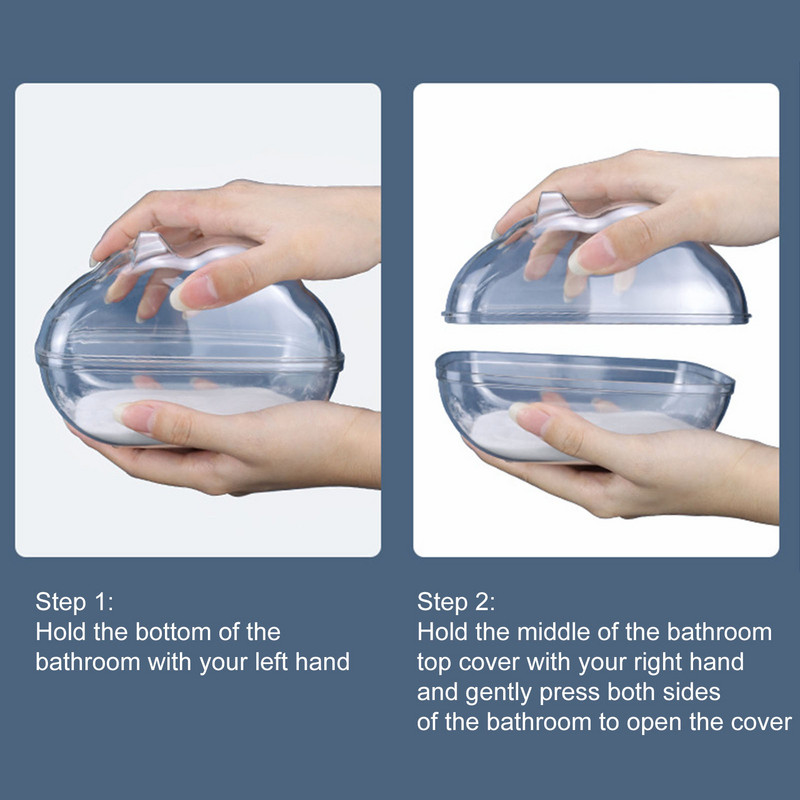 Step 1:
Hold the bottom of the bathroom with your left hand

Step 2:
Hold the middle of the bathroom top cover with your right hand and gently press both sides of the bathroom to open the cover