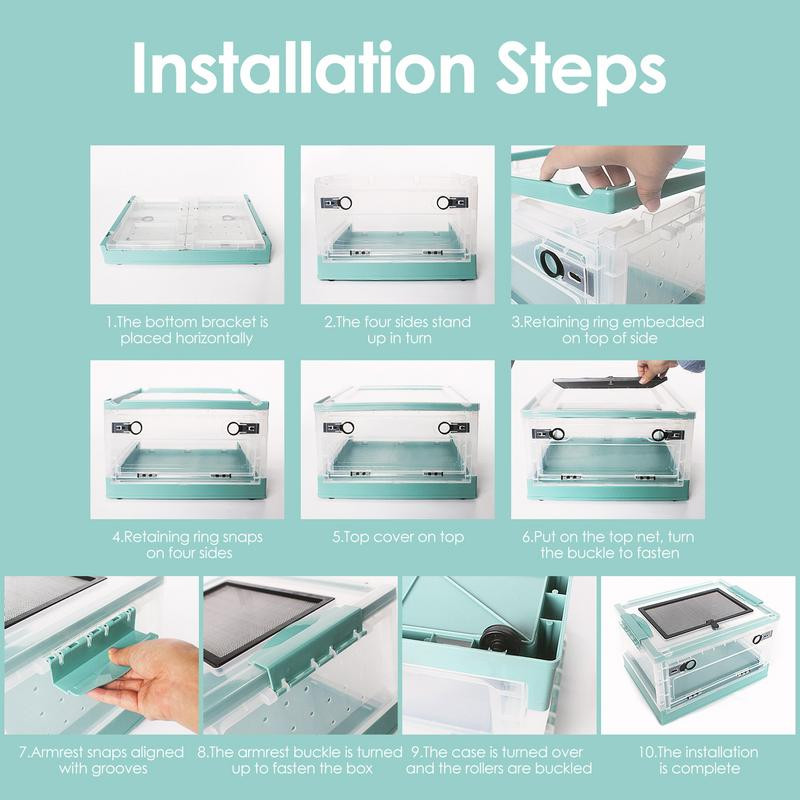 Installation Steps

1.The bottom bracket is placed horizontally

2.The four sides stand up in turn

3.Retaining ring embedded on top of side

4.Retaining ring snaps on four sides

5.Top cover on top

6.Put on the top net, turn the buckle to fasten

7.Armrest snaps aligned with grooves

8.The armrest buckle is turned up to fasten the box

9.The case is turned over and the rollers are buckled

10.The installation is complete