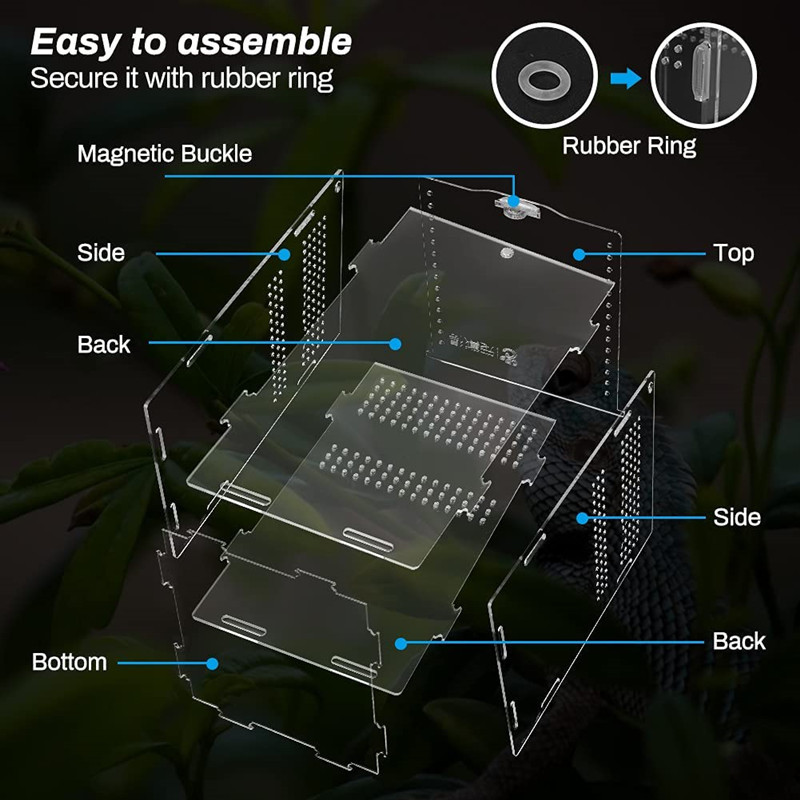 Easy to assemble
Secure it with rubber ring

Rubber Ring

Magnetic Buckle

Side

Top

Back

Side

Back

Bottom