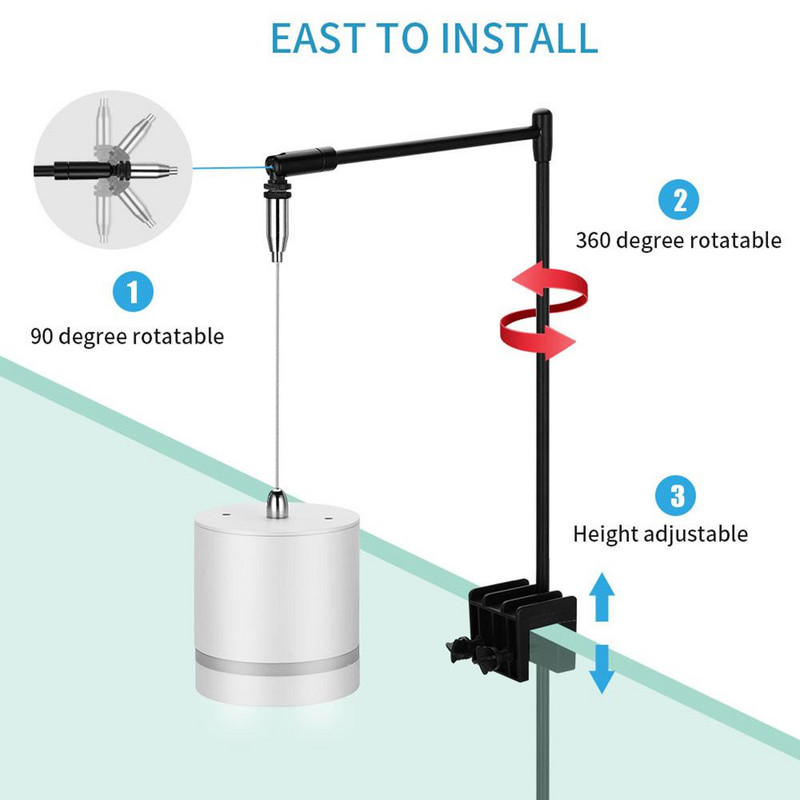 EAST TO INSTALL

1
90 degree rotatable

2
360 degree rotatable

3
Height adjustable