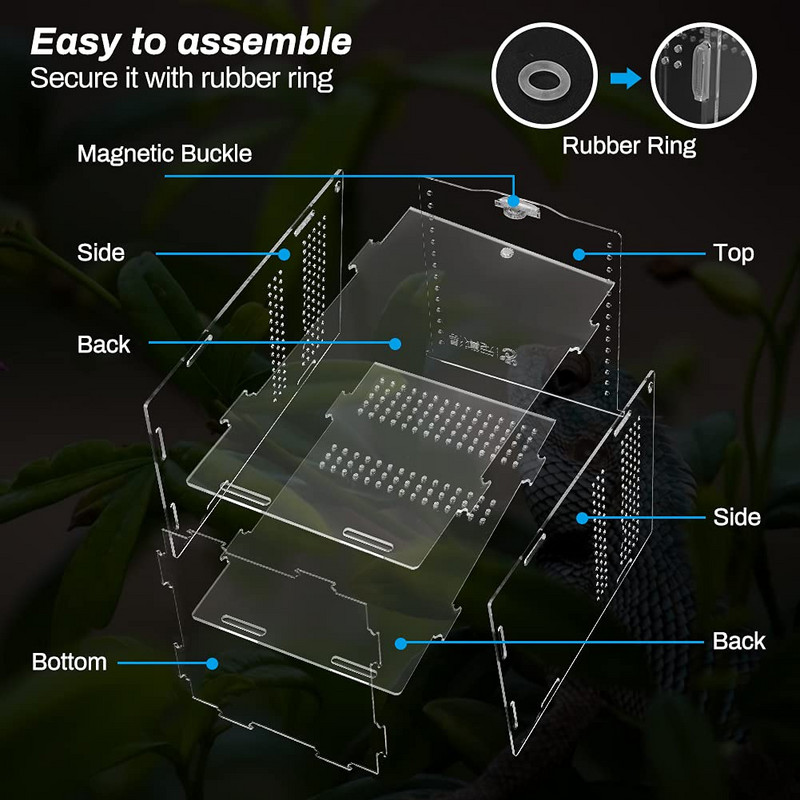 Easy to assemble
Secure it with rubber ring

Rubber Ring

Magnetic Buckle

Side

Top

Back

Side

Back

Bottom