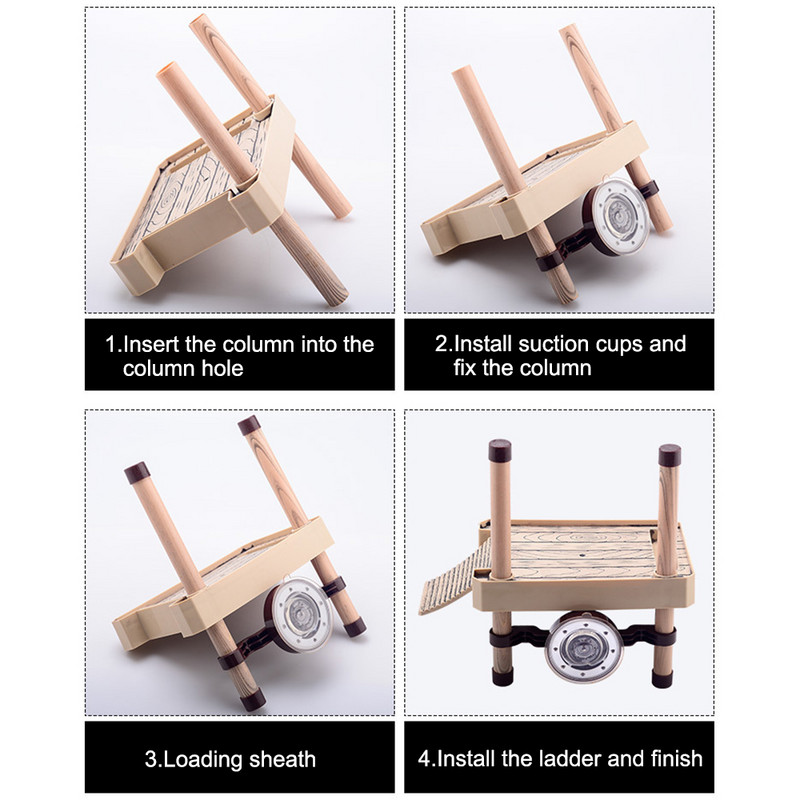 1.Insert the column into the column hole

2.Install suction cups and fix the column

3.Loading sheath

4.Install the ladder and finish