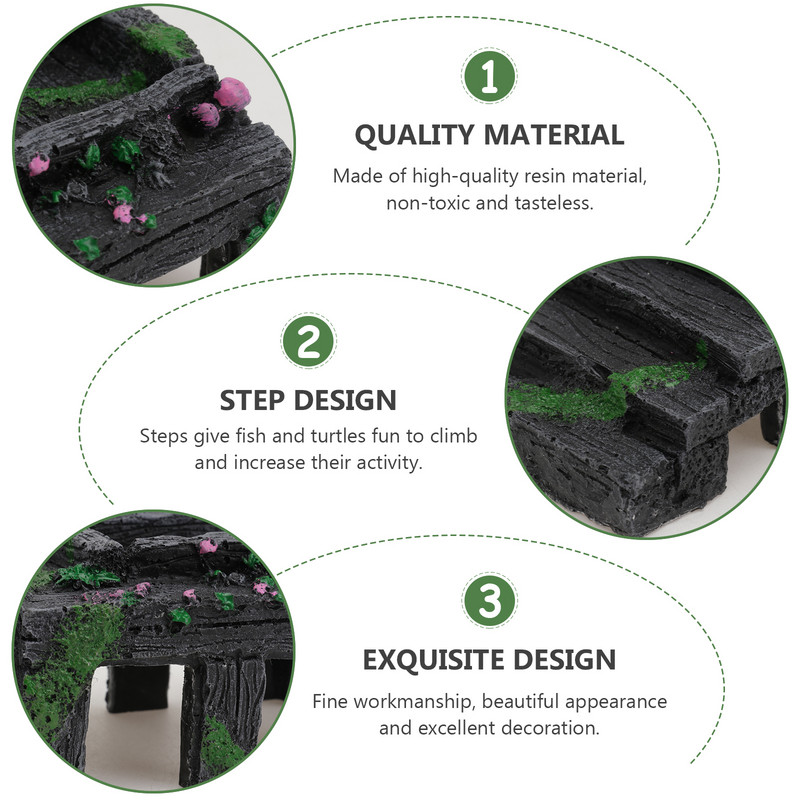 1

QUALITY MATERIAL

Made of high-quality resin material, non-toxic and tasteless.

2

STEP DESIGN

Steps give fish and turtles fun to climb and increase their activity.

3

EXQUISITE DESIGN

Fine workmanship, beautiful appearance and excellent decoration.