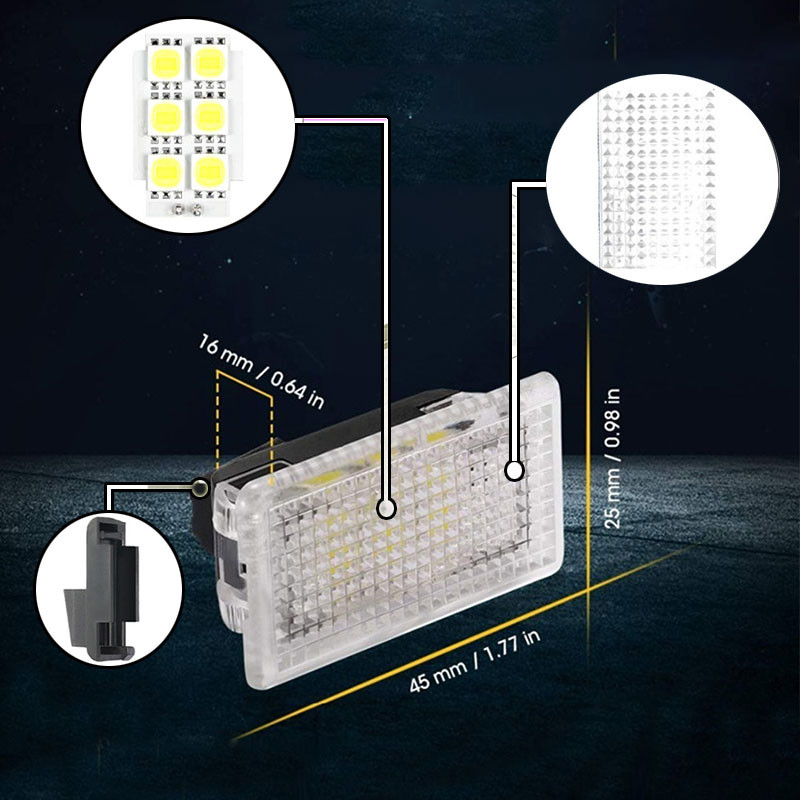 16 mm / 0.64 in

25 mm / 0.98 in

45 mm / 1.77 in