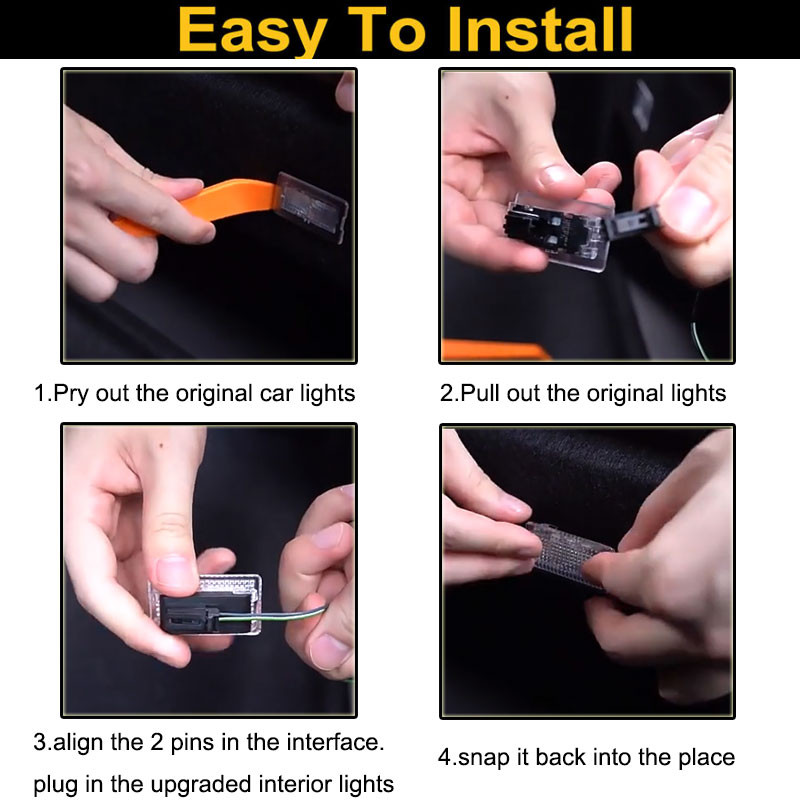 Easy To Install

1.Pry out the original car lights

2.Pull out the original lights

3.align the 2 pins in the interface.
plug in the upgraded interior lights

4.snap it back into the place