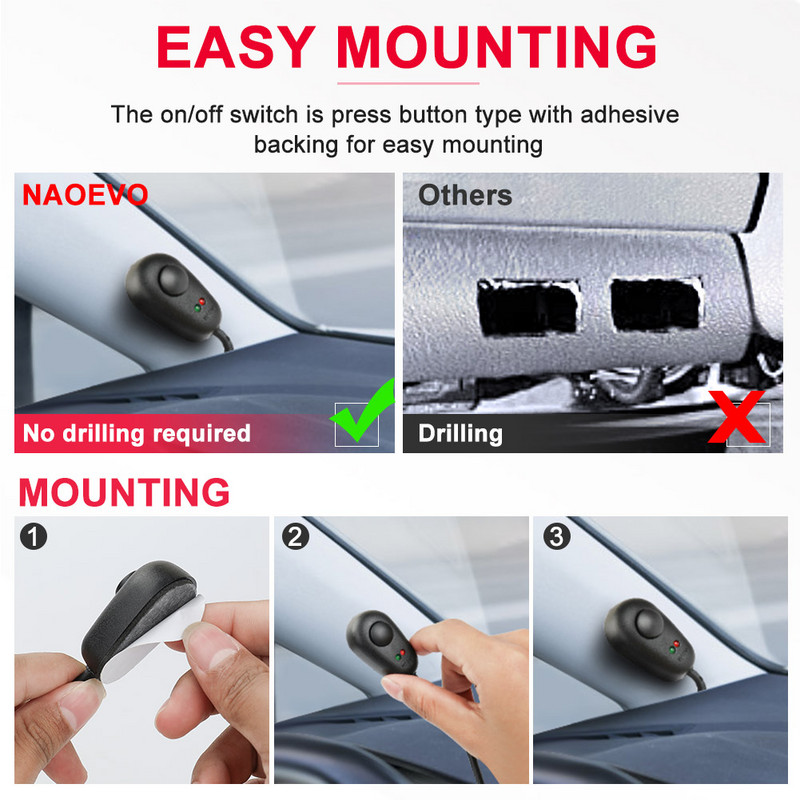 EASY MOUNTING

The on/off switch is press button type with adhesive backing for easy mounting

NAOEVO

No drilling required

Others

Drilling

MOUNTING

1

2

3