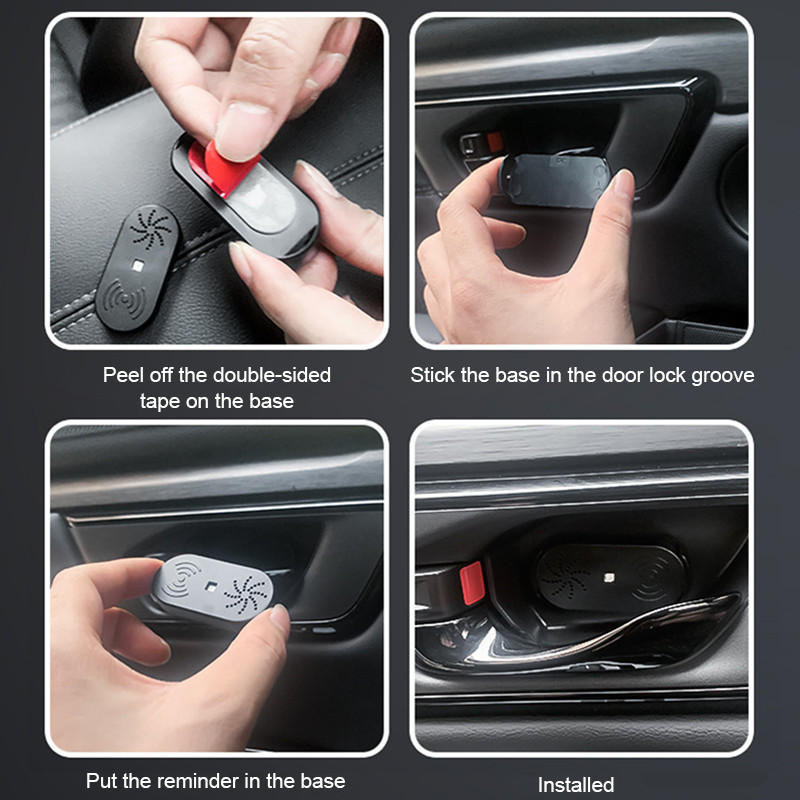 Peel off the double-sided tape on the base

Stick the base in the door lock groove

Put the reminder in the base

Installed