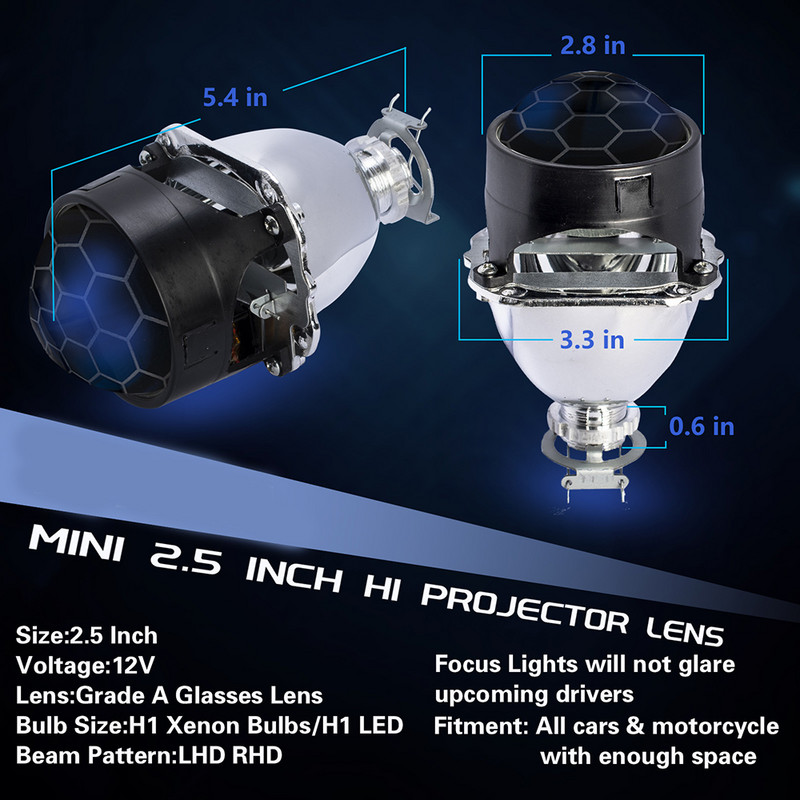 5.4 in

2.8 in

3.3 in

0.6 in

MINI 2.5 INCH H1 PROJECTOR LENS

Size:2.5 Inch
Voltage:12V
Lens:Grade A Glasses Lens
Bulb Size:H1 Xenon Bulbs/H1 LED
Beam Pattern:LHD RHD

Focus Lights will not glare upcoming drivers
Fitment: All cars & motorcycle with enough space