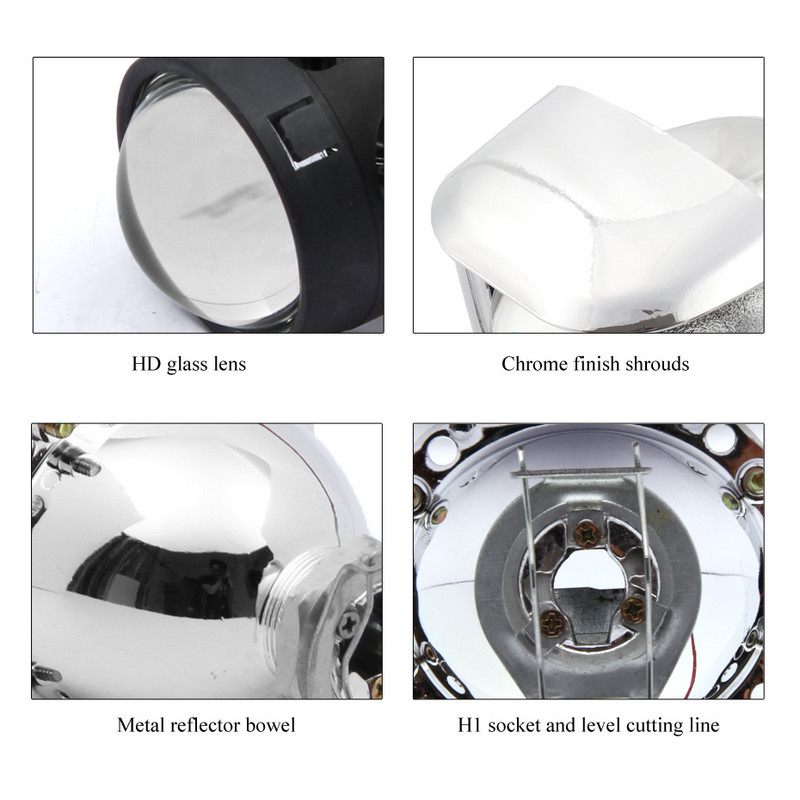 HD glass lens

Chrome finish shrouds

Metal reflector bowel

H1 socket and level cutting line