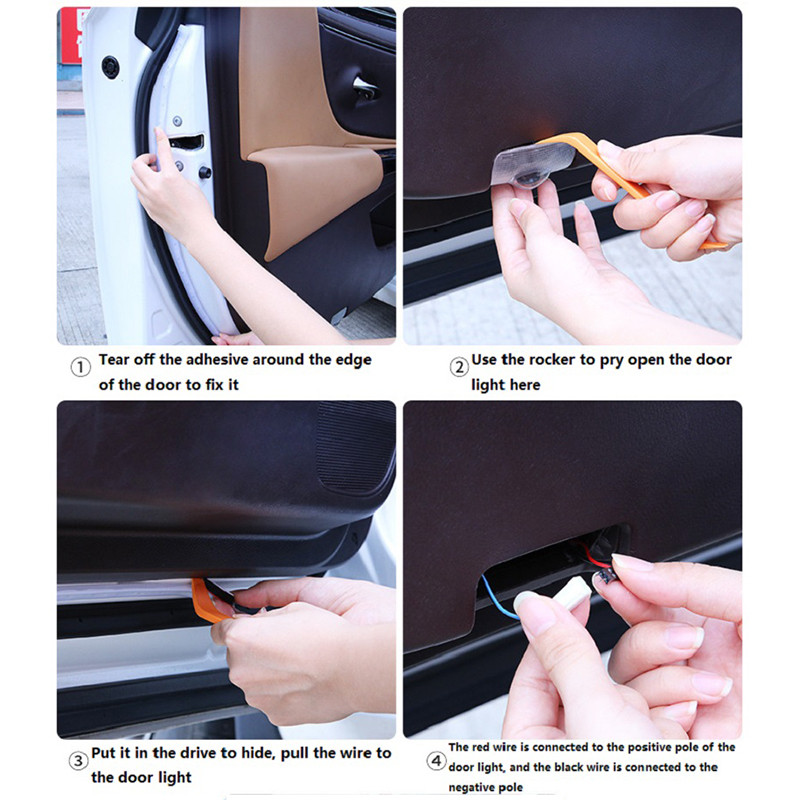 ① Tear off the adhesive around the edge of the door to fix it

② Use the rocker to pry open the door light here

③ Put it in the drive to hide, pull the wire to the door light

④ The red wire is connected to the positive pole of the door light, and the black wire is connected to the negative pole