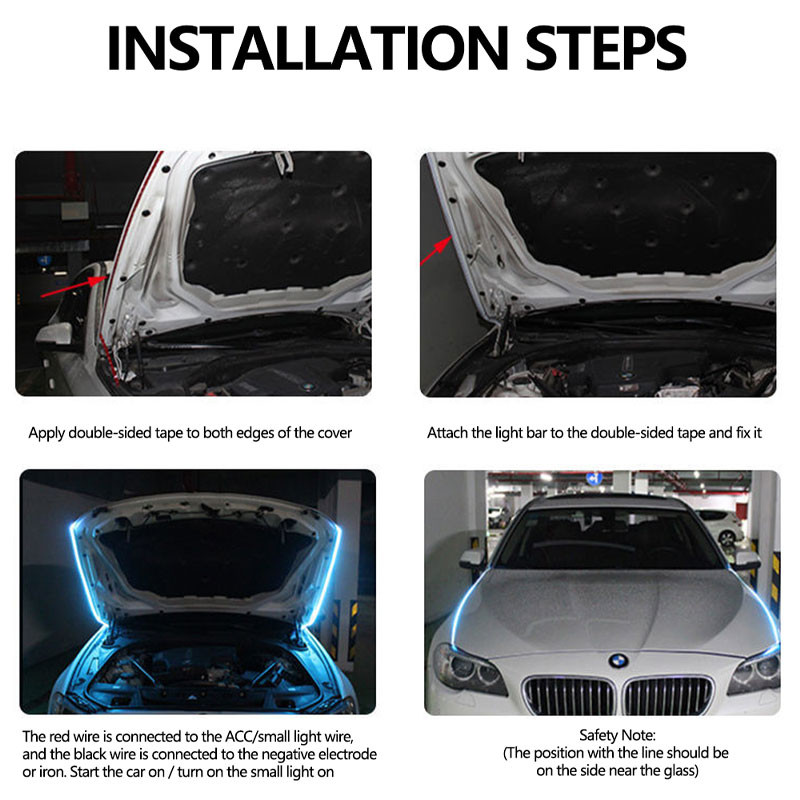 INSTALLATION STEPS

Apply double-sided tape to both edges of the cover

Attach the light bar to the double-sided tape and fix it

The red wire is connected to the ACC/small light wire, and the black wire is connected to the negative electrode or iron. Start the car on / turn on the small light on

Safety Note:
(The position with the line should be on the side near the glass)