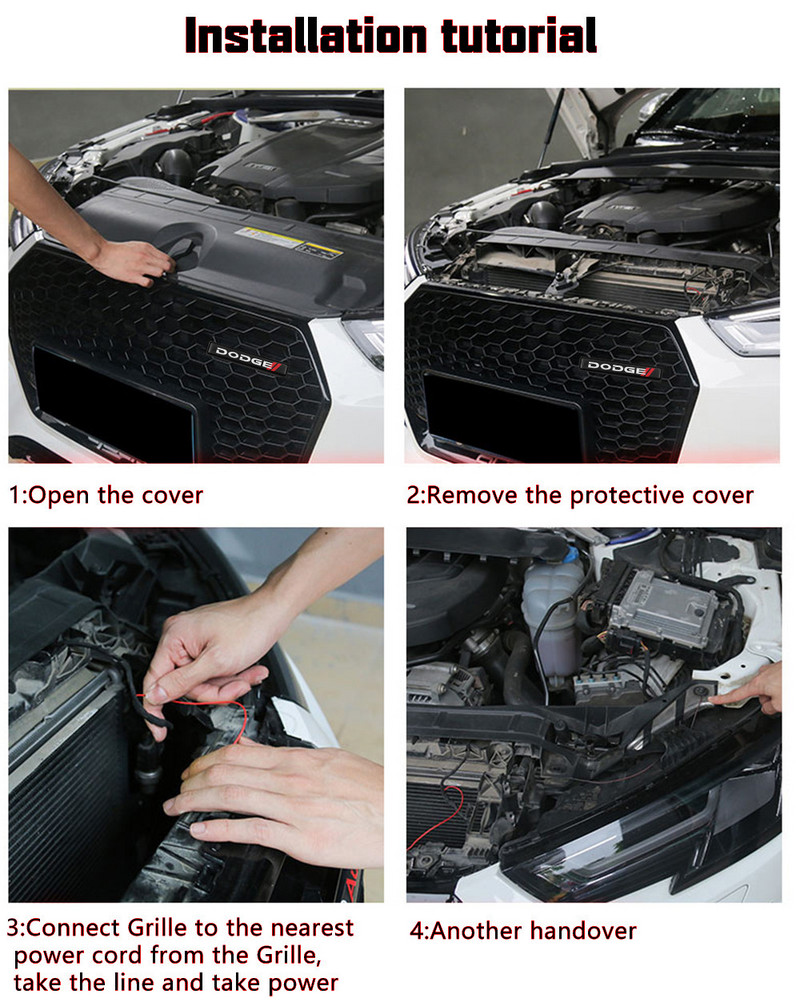 Installation tutorial

DODGE

DODGE

1:Open the cover

2:Remove the protective cover

3:Connect Grille to the nearest power cord from the Grille, take the line and take power

4:Another handover