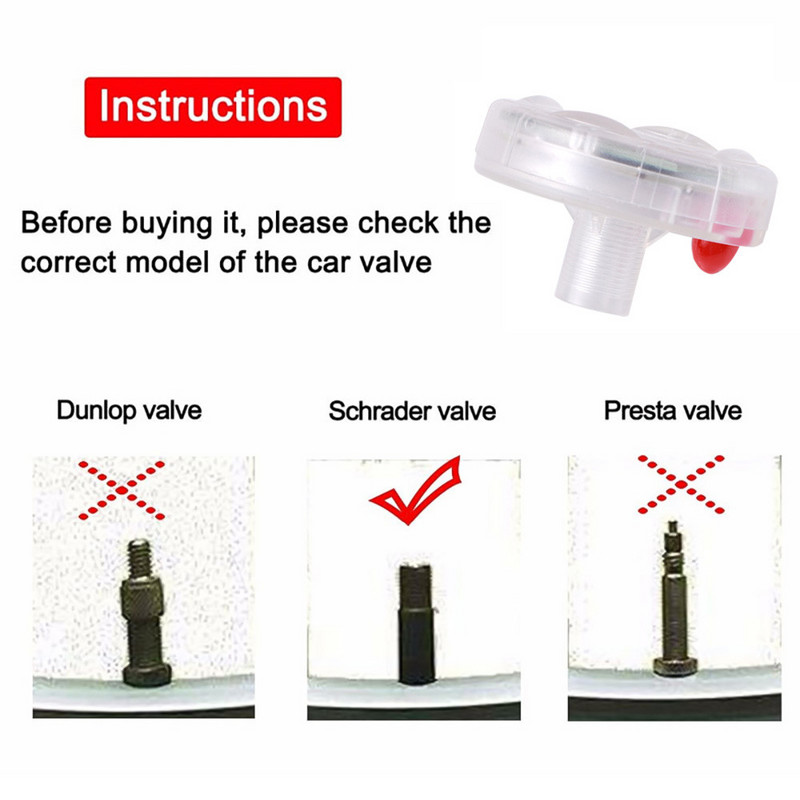 Instructions

Before buying it, please check the correct model of the car valve

Dunlop valve

Schrader valve

Presta valve