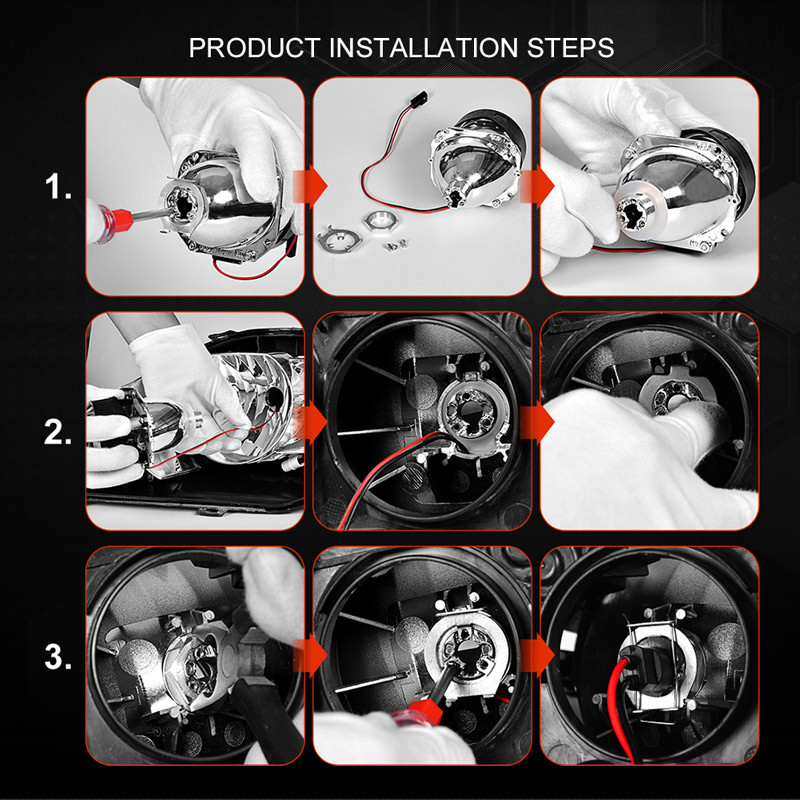 PRODUCT INSTALLATION STEPS

1.

2.

3.