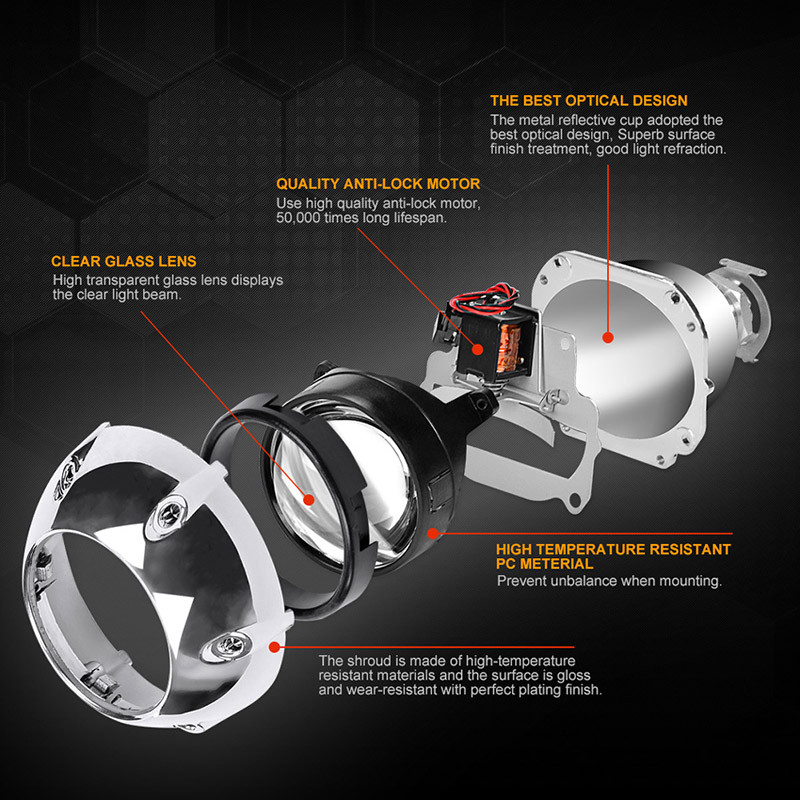 THE BEST OPTICAL DESIGN
The metal reflective cup adopted the best optical design, Superb surface finish treatment, good light refraction.

QUALITY ANTI-LOCK MOTOR
Use high quality anti-lock motor, 50,000 times long lifespan.

CLEAR GLASS LENS
High transparent glass lens displays the clear light beam.

HIGH TEMPERATURE RESISTANT PC METERIAL
Prevent unbalance when mounting.

The shroud is made of high-temperature resistant materials and the surface is gloss and wear-resistant with perfect plating finish.