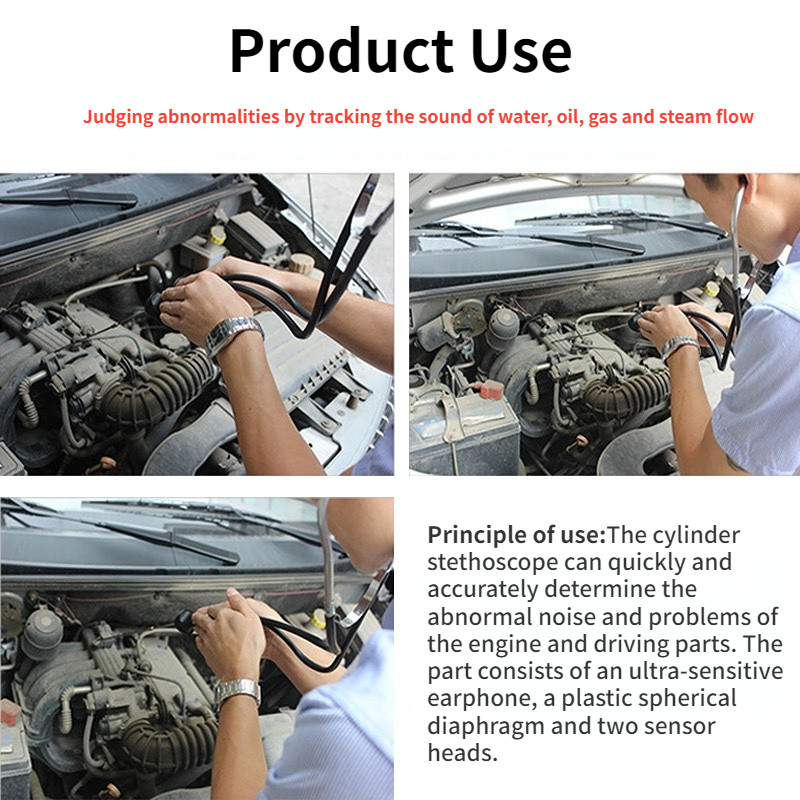 Product Use

Judging abnormalities by tracking the sound of water, oil, gas and steam flow

Principle of use:The cylinder stethoscope can quickly and accurately determine the abnormal noise and problems of the engine and driving parts. The part consists of an ultra-sensitive earphone, a plastic spherical diaphragm and two sensor heads.