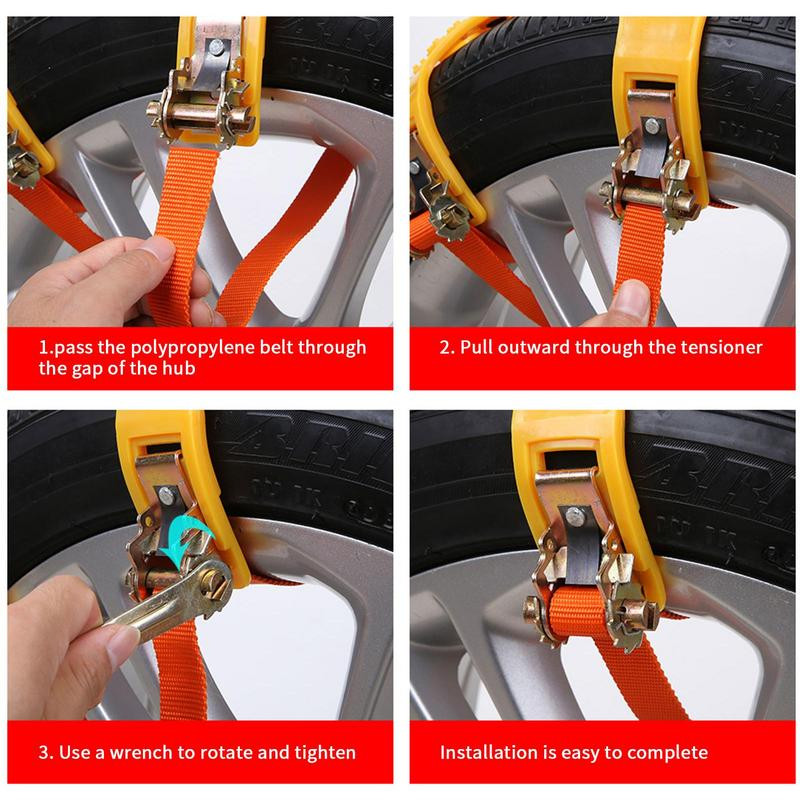 1.pass the polypropylene belt through the gap of the hub

2. Pull outward through the tensioner

3. Use a wrench to rotate and tighten

Installation is easy to complete