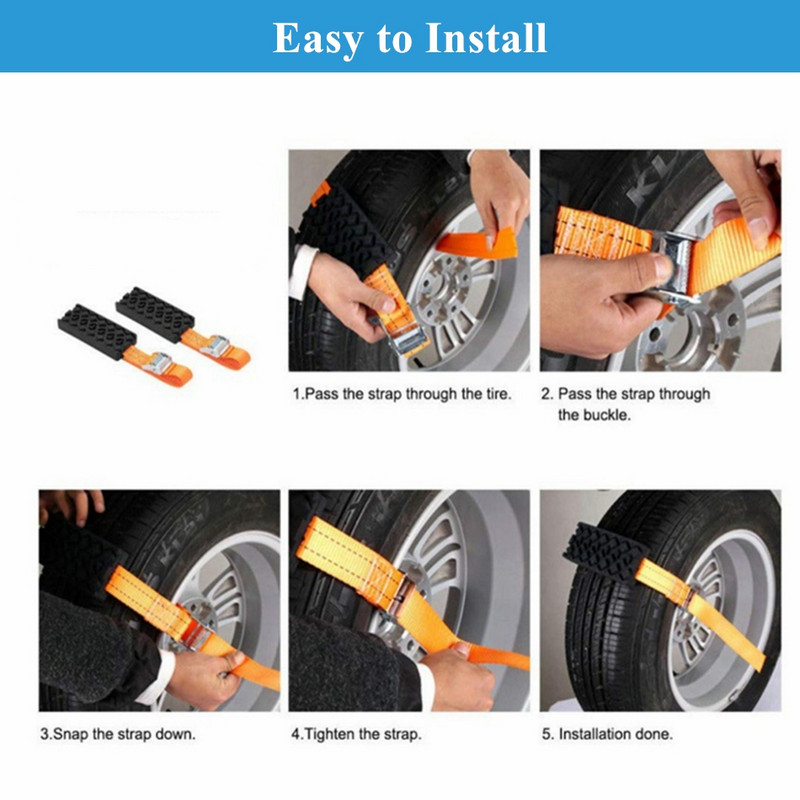 Easy to Install

1.Pass the strap through the tire.

2. Pass the strap through the buckle.

3.Snap the strap down.

4.Tighten the strap.

5. Installation done.