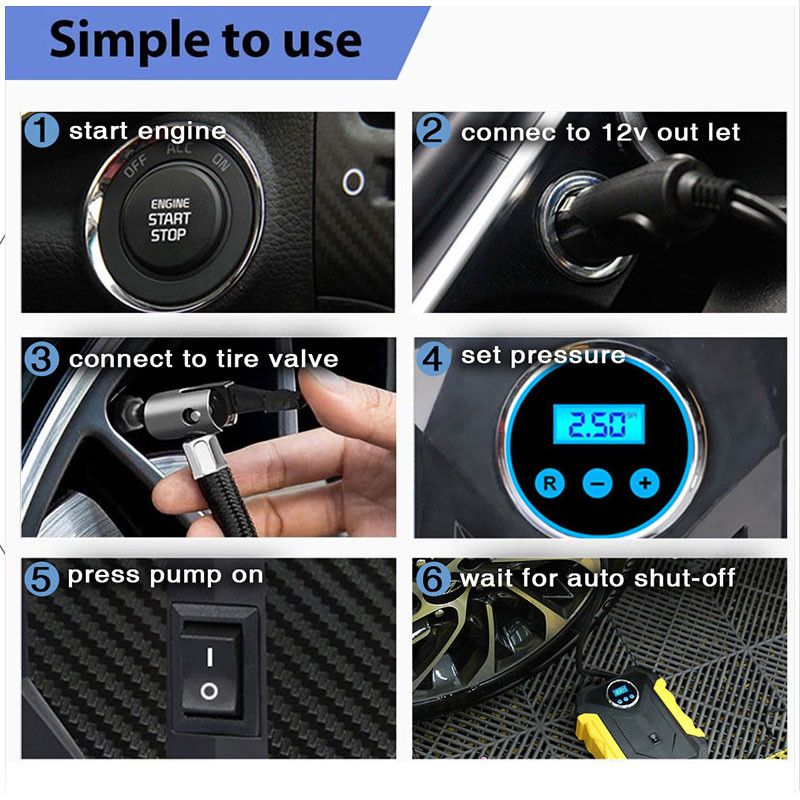 Simple to use

1 start engine

OFF ACC ON

ENGINE START STOP

2 connec to 12v out let

3 connect to tire valve

4 set pressure

2.50

R − +

5 press pump on

I
O

6 wait for auto shut-off