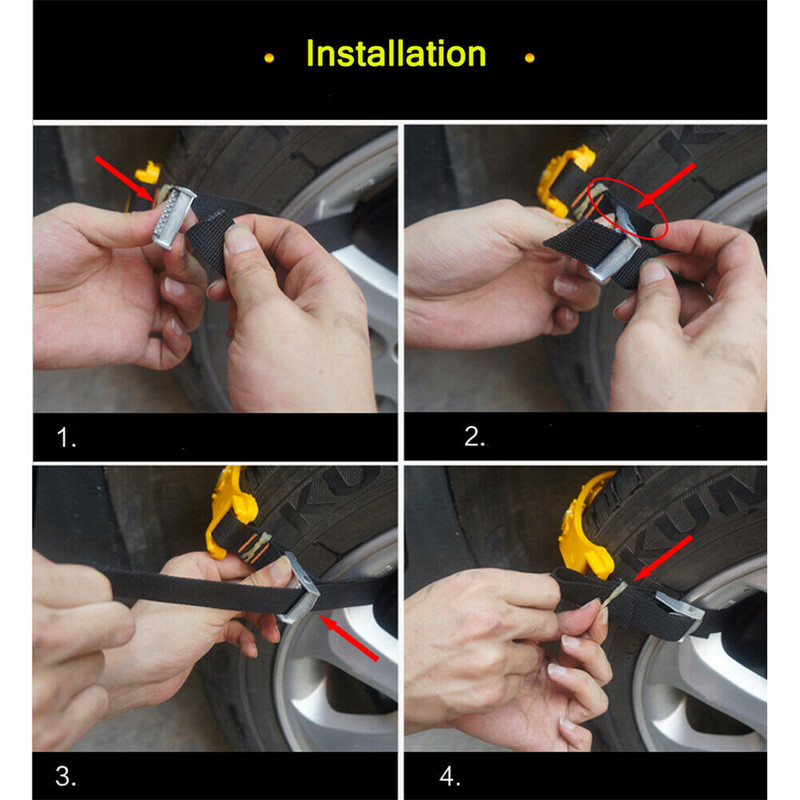 Installation

1.

2.

3.

4.