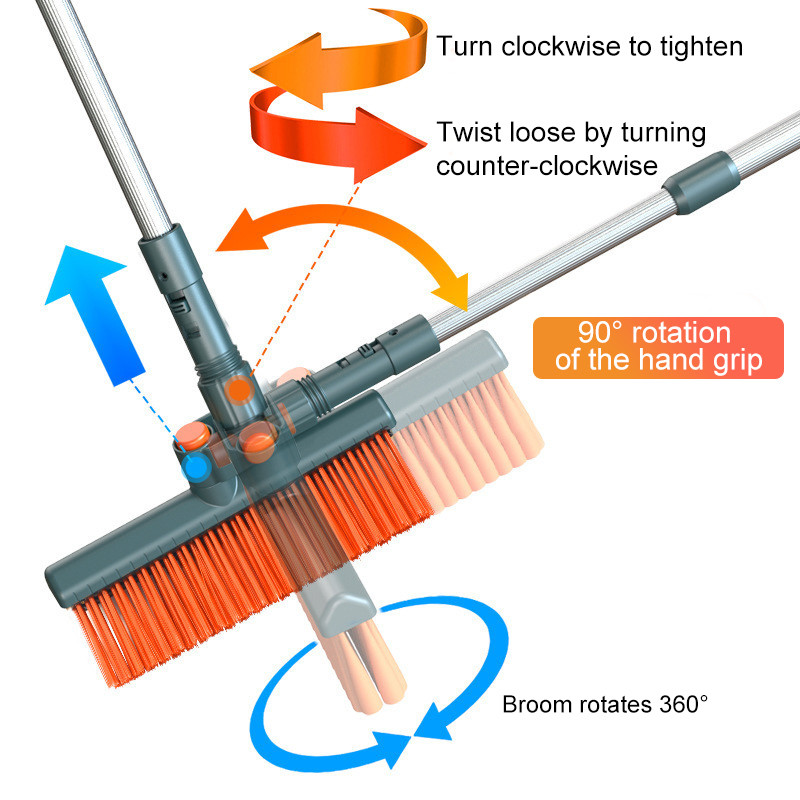 Turn clockwise to tighten

Twist loose by turning counter-clockwise

90° rotation of the hand grip

Broom rotates 360°