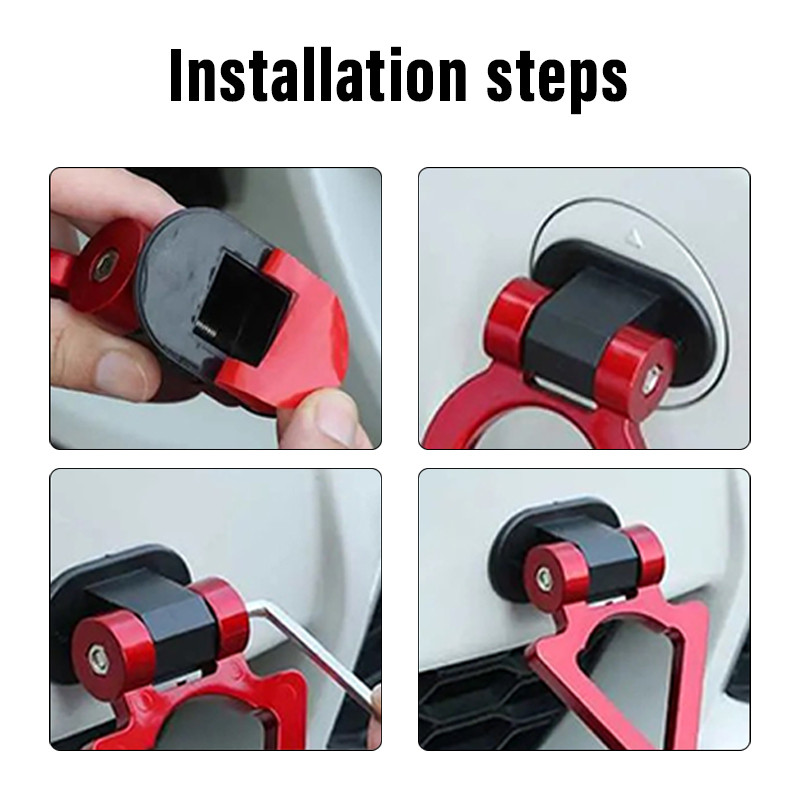 Installation steps