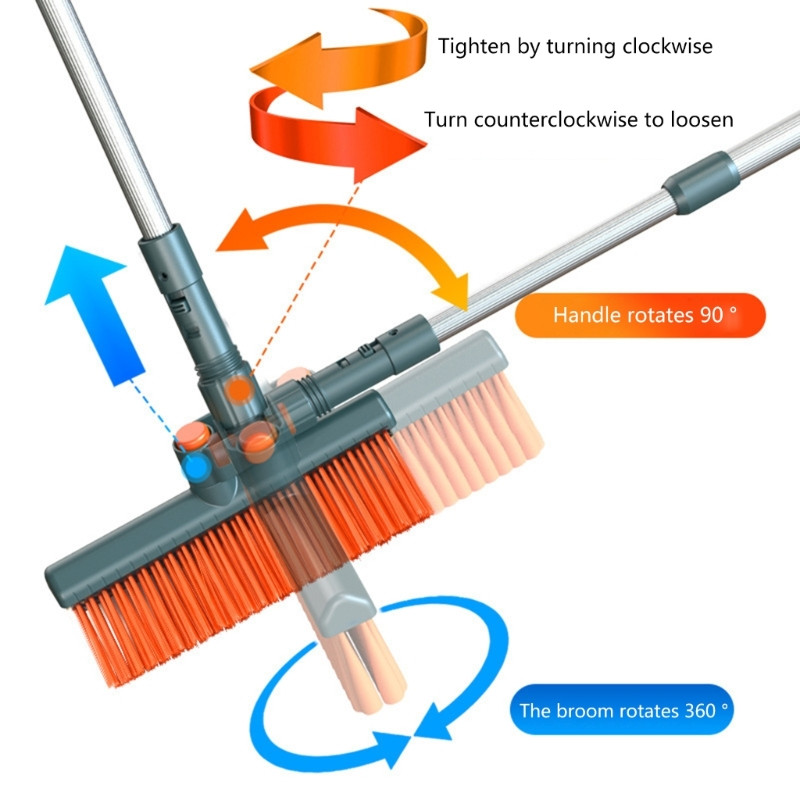 Tighten by turning clockwise

Turn counterclockwise to loosen

Handle rotates 90 °

The broom rotates 360 °