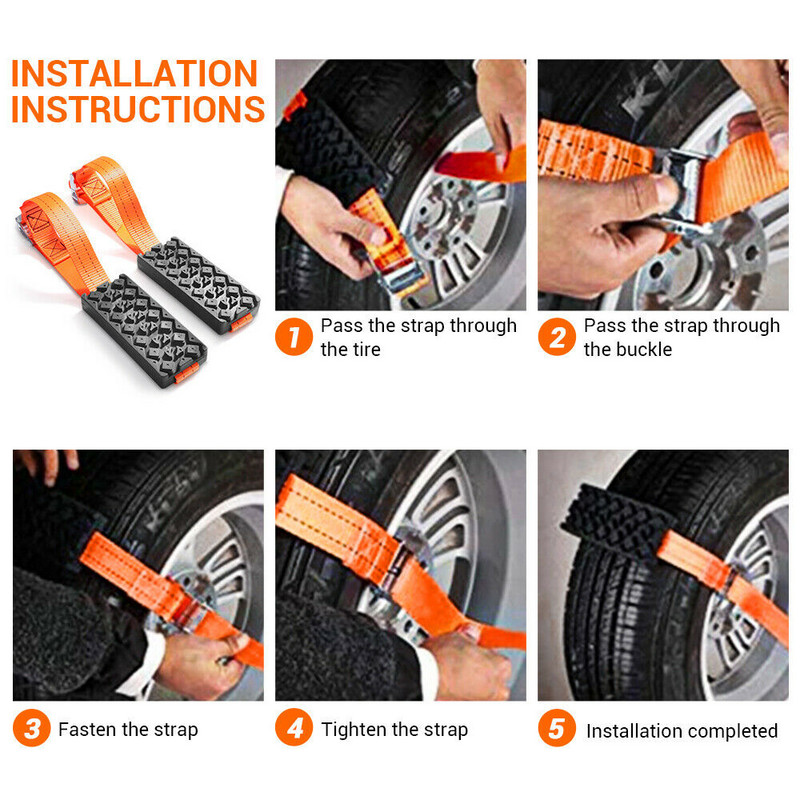 INSTALLATION INSTRUCTIONS

1 Pass the strap through the tire

2 Pass the strap through the buckle

3 Fasten the strap

4 Tighten the strap

5 Installation completed