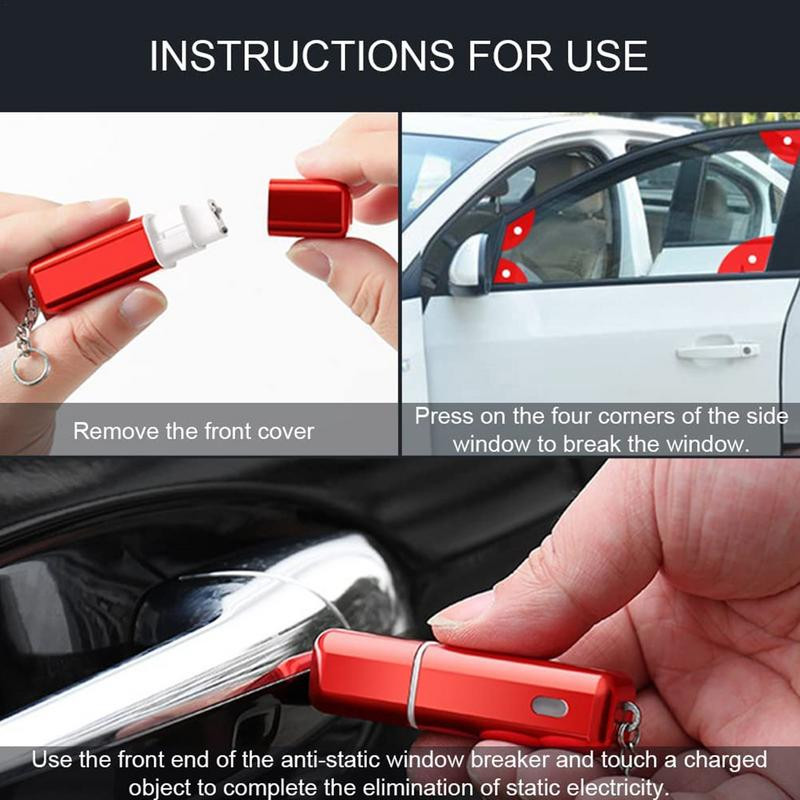 INSTRUCTIONS FOR USE

Remove the front cover

Press on the four corners of the side window to break the window.

Use the front end of the anti-static window breaker and touch a charged object to complete the elimination of static electricity.