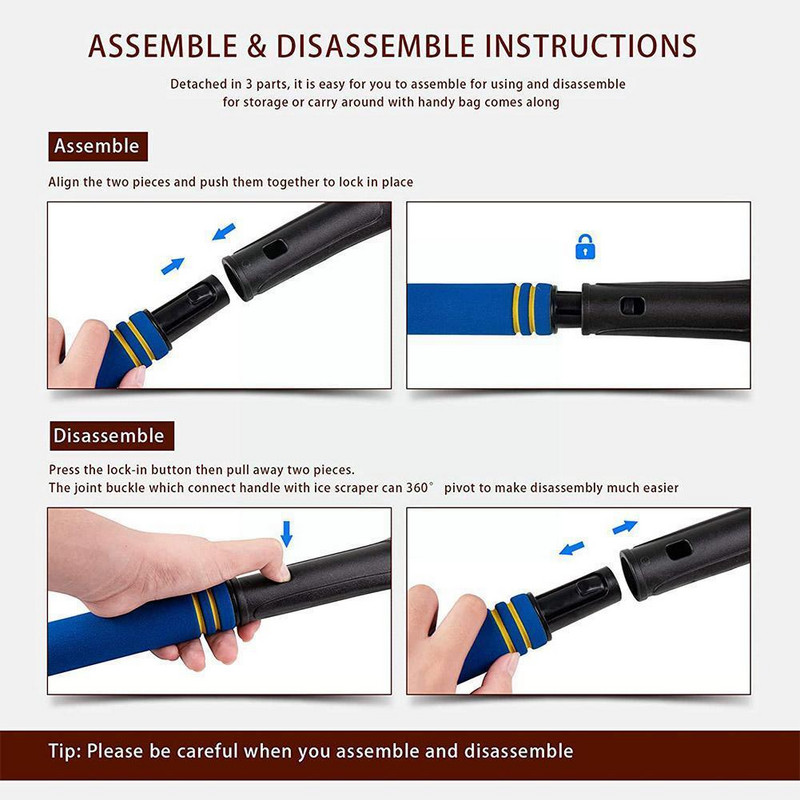 ASSEMBLE & DISASSEMBLE INSTRUCTIONS

Detached in 3 parts, it is easy for you to assemble for using and disassemble for storage or carry around with handy bag comes along

Assemble

Align the two pieces and push them together to lock in place

Disassemble

Press the lock-in button then pull away two pieces.
The joint buckle which connect handle with ice scraper can 360° pivot to make disassembly much easier

Tip: Please be careful when you assemble and disassemble