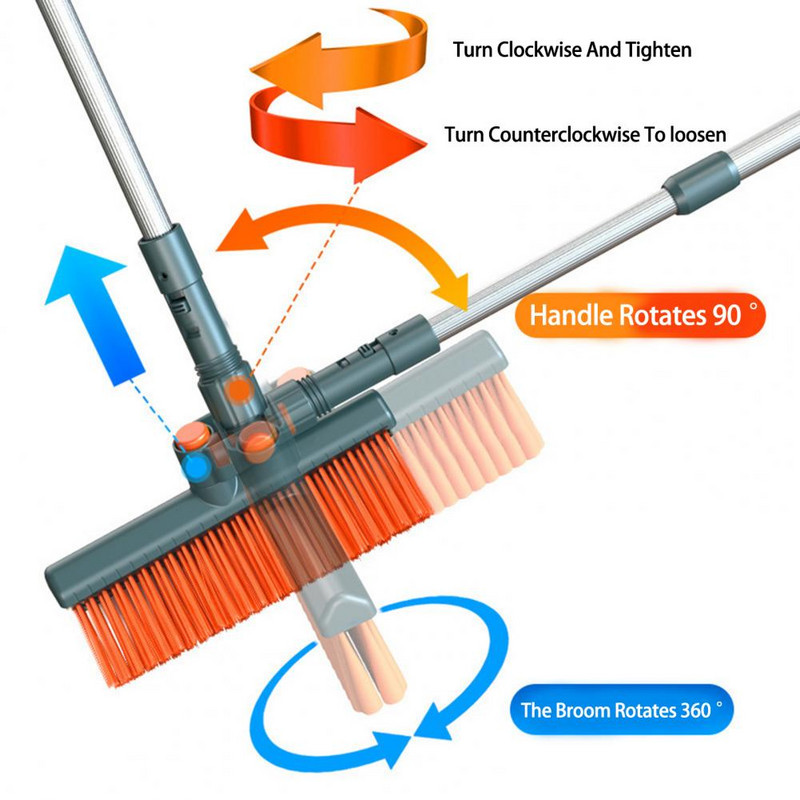 Turn Clockwise And Tighten

Turn Counterclockwise To loosen

Handle Rotates 90 °

The Broom Rotates 360 °