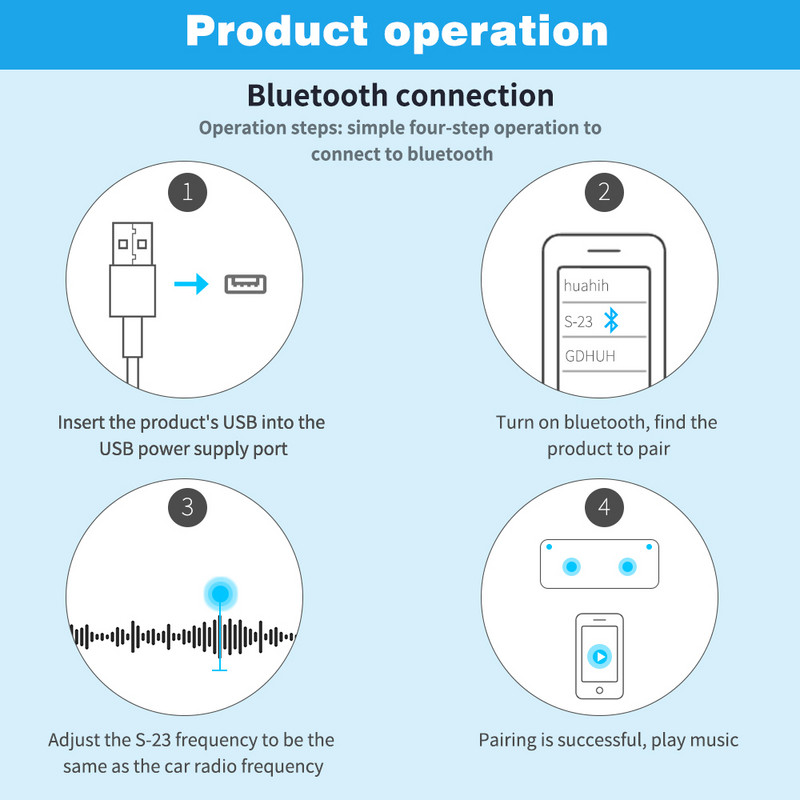 Product operation

Bluetooth connection

Operation steps: simple four-step operation to connect to bluetooth

1

Insert the product's USB into the USB power supply port

2

huahih

S-23

GDHUH

Turn on bluetooth, find the product to pair

3

Adjust the S-23 frequency to be the same as the car radio frequency

4

Pairing is successful, play music