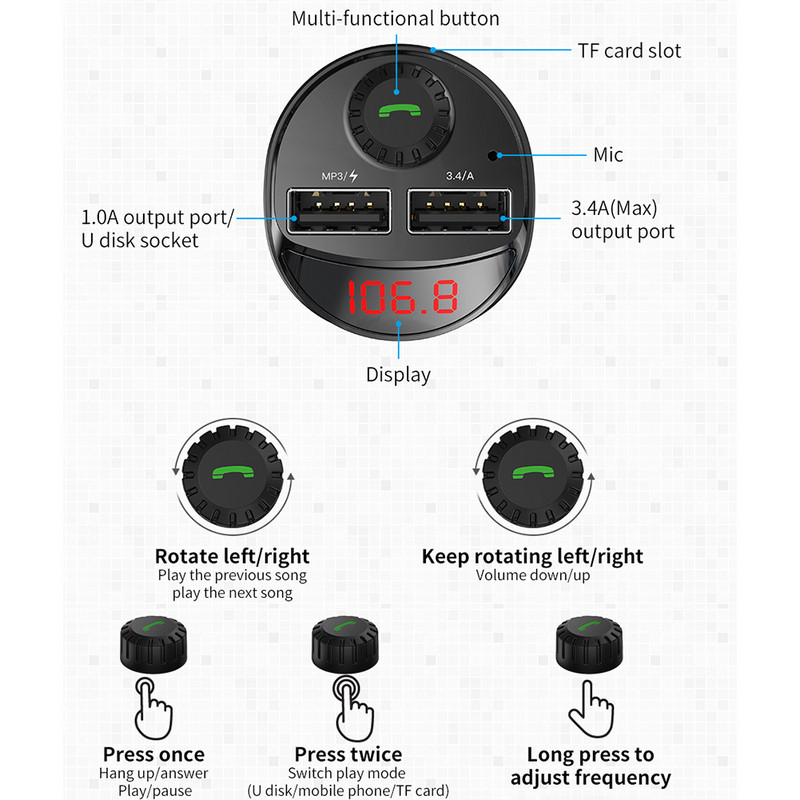 Multi-functional button

TF card slot

Mic

MP3/

3.4/A

1.0A output port/
U disk socket

3.4A(Max)
output port

106.8

Display

Rotate left/right
Play the previous song
play the next song

Keep rotating left/right
Volume down/up

Press once
Hang up/answer
Play/pause

Press twice
Switch play mode
(U disk/mobile phone/TF card)

Long press to
adjust frequency